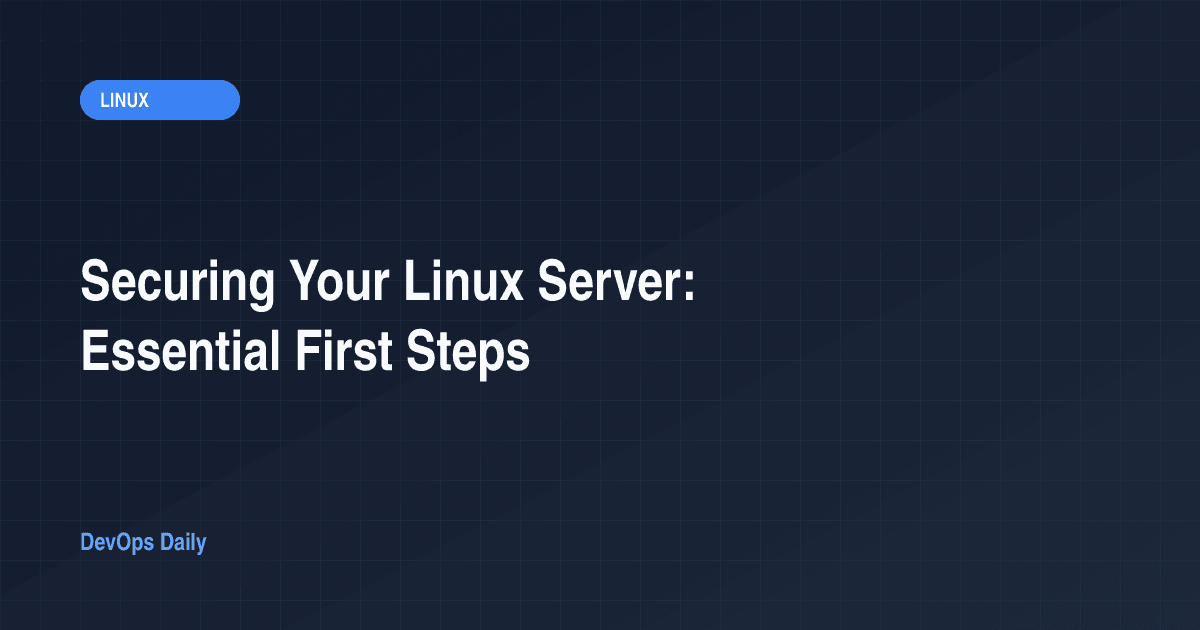 LINUX

Securing Your Linux Server: Essential First Steps

DevOps Daily